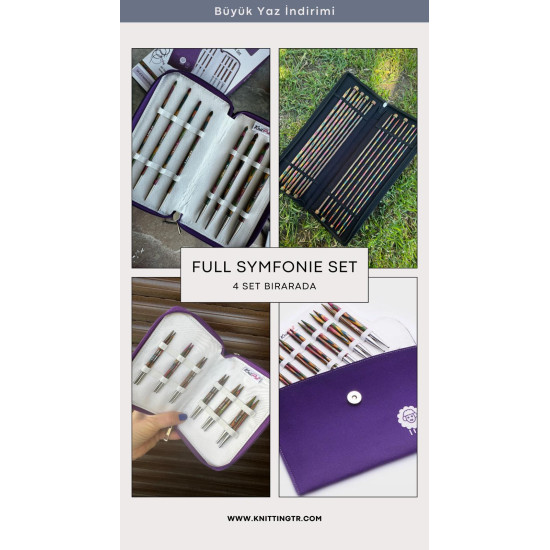 Büyük Yaz İndirimi

FULL SYMFONIE SET
4 SET BIRARADA

WWW.KNITTINGTR.COM